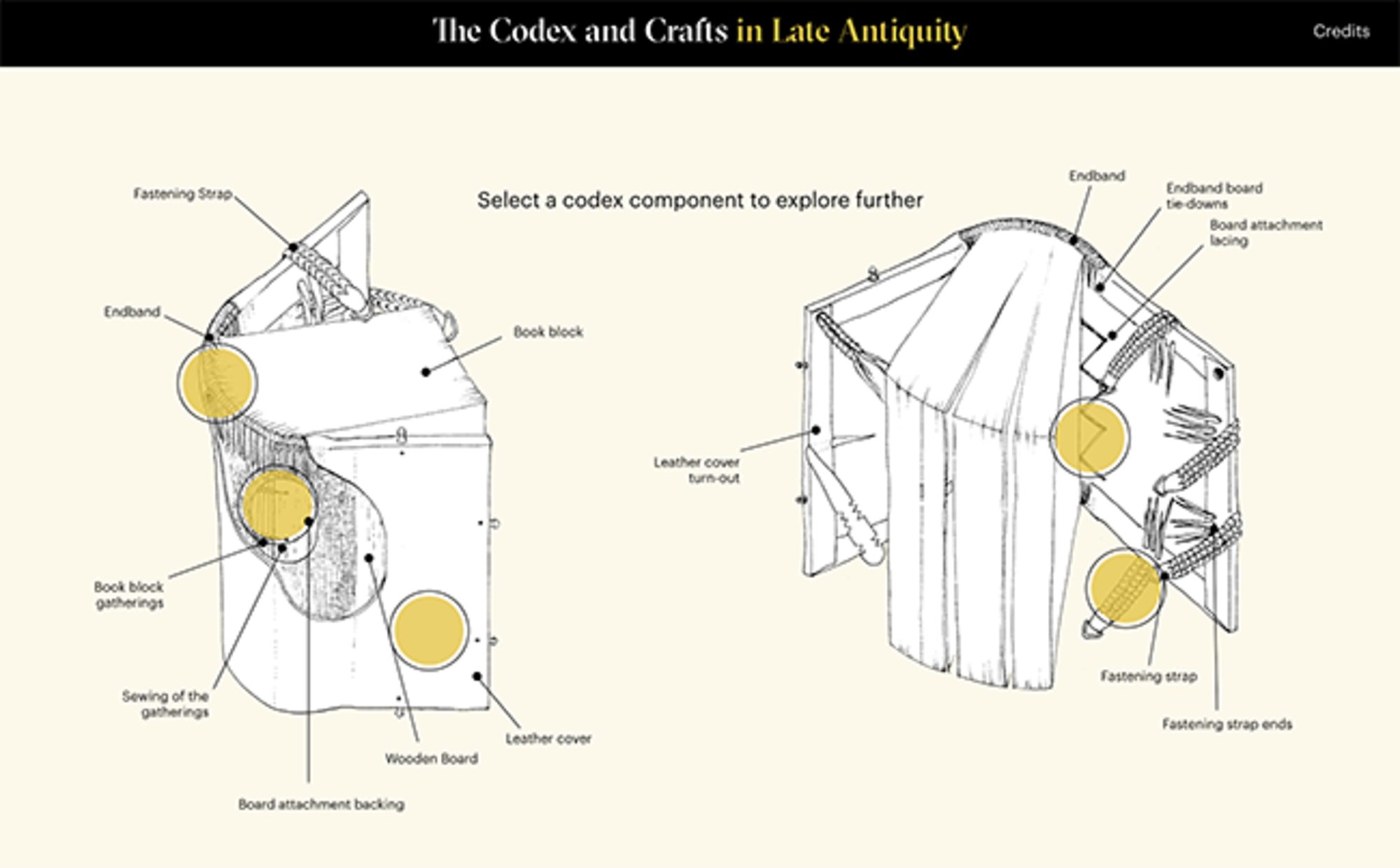 The Codex and Crafts in Late Antiquity

Credits

Select a codex component to explore further

Fastening Strap

Endband

Book block

Book block gatherings

Sewing of the gatherings

Board attachment backing

Wooden Board

Leather cover

Endband

Endband board tie-downs

Board attachment lacing

Leather cover turn-out

Fastening strap

Fastening strap ends